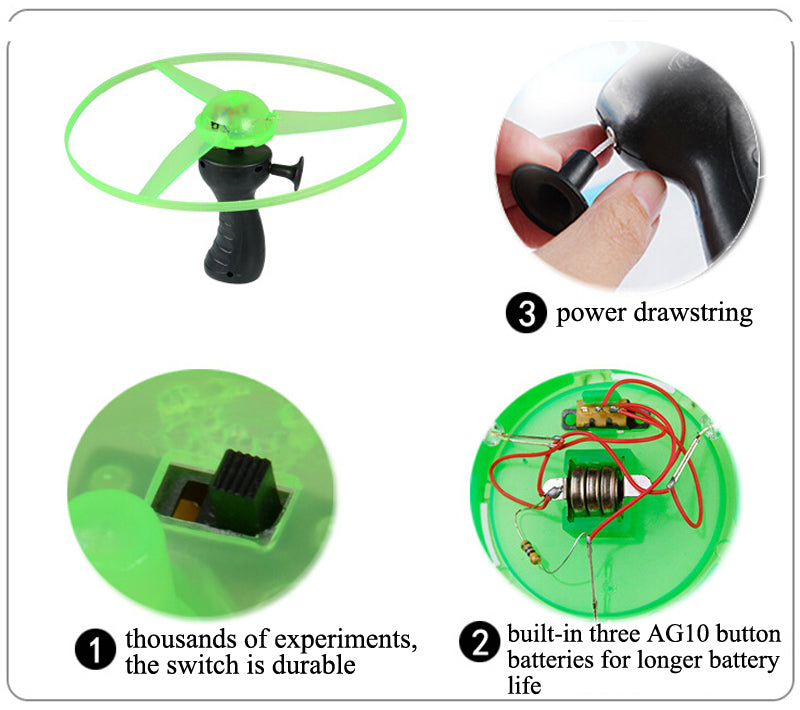 3 power drawstring

1 thousands of experiments, the switch is durable

2 built-in three AG10 button batteries for longer battery life